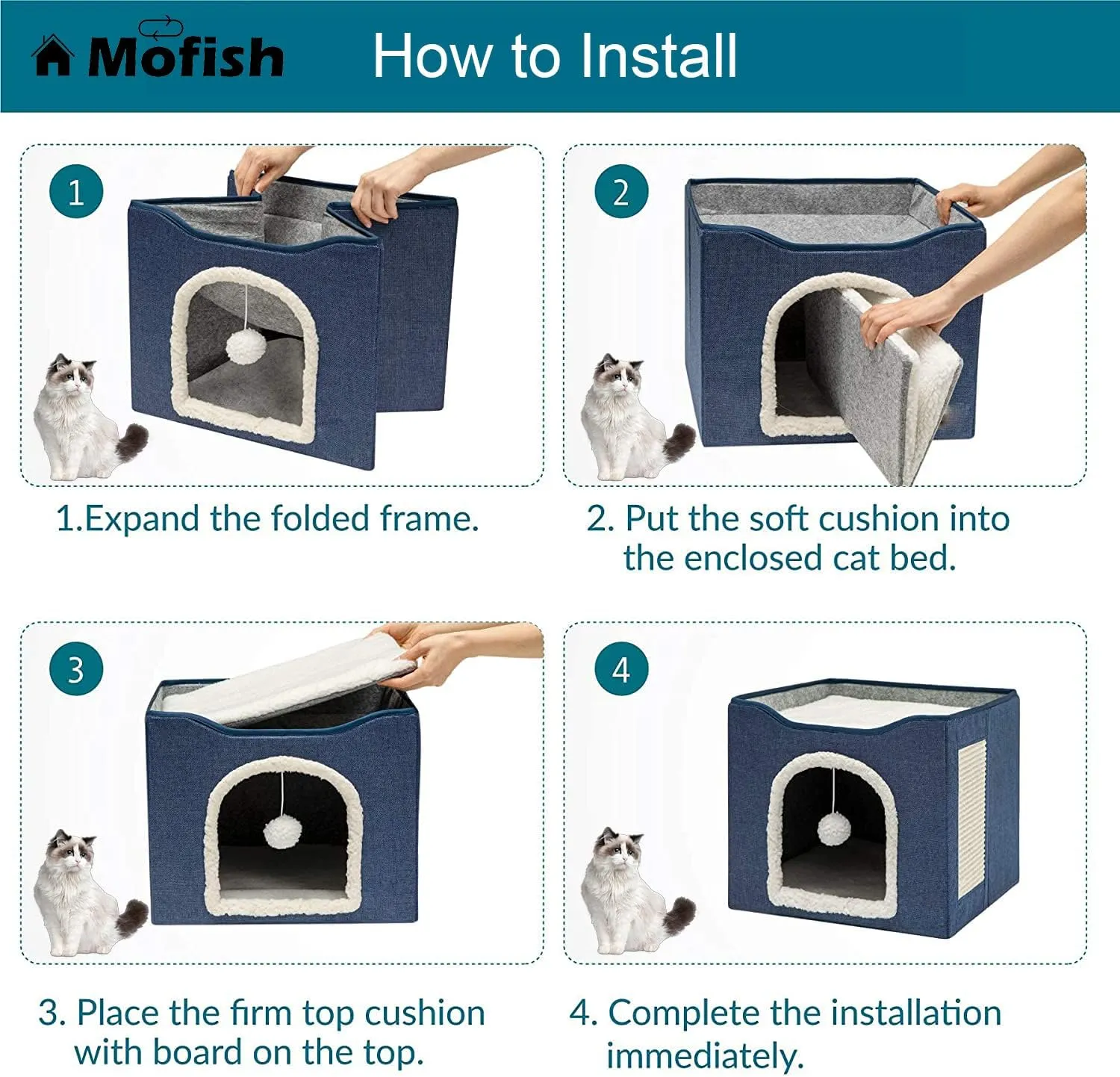 Mofish

How to Install

1

1.Expand the folded frame.

2

2. Put the soft cushion into the enclosed cat bed.

3

3. Place the firm top cushion with board on the top.

4

4. Complete the installation immediately.